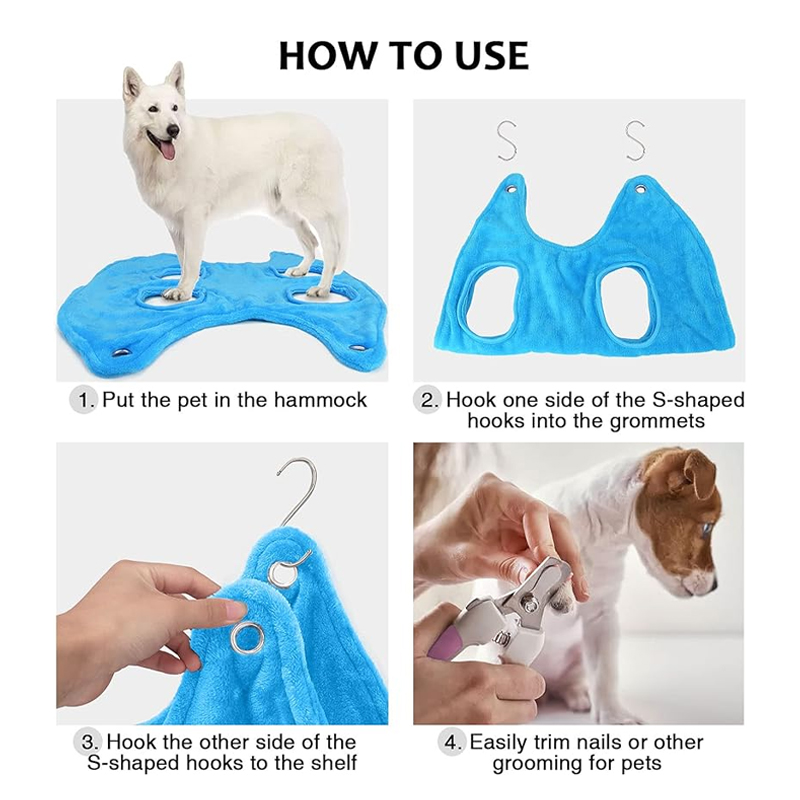 HOW TO USE

1. Put the pet in the hammock

2. Hook one side of the S-shaped hooks into the grommets

3. Hook the other side of the S-shaped hooks to the shelf

4. Easily trim nails or other grooming for pets